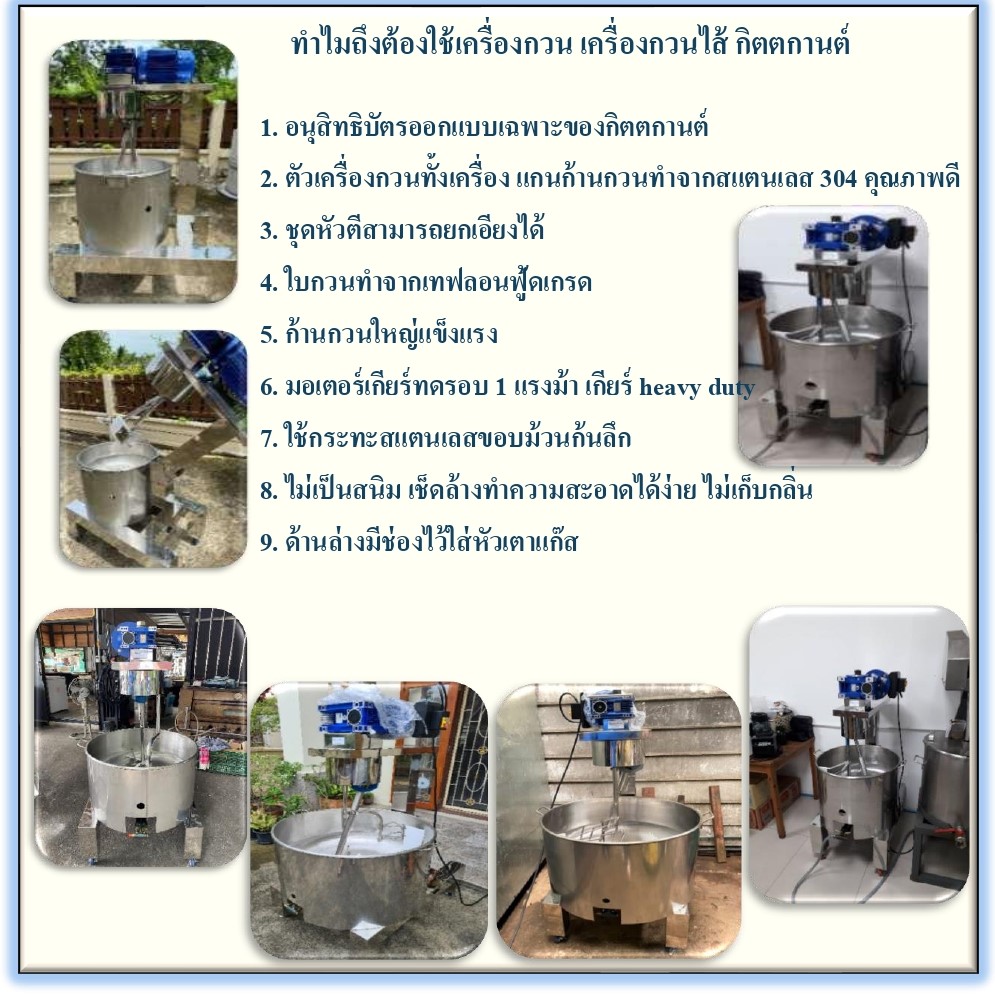 ทำไมถึงต้องใช้เครื่องกวน เครื่องกวนไส้ กิตตกานต์

1. อนุสิทธิบัตรออกแบบเฉพาะของกิตตกานต์

2. ตัวเครื่องกวนทั้งเครื่อง แกนก้านกวนทำจากสแตนเลส 304 คุณภาพดี

3. ชุดหัวตีสามารถยกเอียงได้

4. ใบกวนทำจากเทฟลอนฟู้ดเกรด

5. ก้านกวนใหญ่แข็งแรง

6. มอเตอร์เกียร์ทดรอบ 1 แรงม้า เกียร์ heavy duty

7. ใช้กระทะสแตนเลสขอบม้วนก้นลึก

8. ไม่เป็นสนิม เช็ดล้างทำความสะอาดได้ง่าย ไม่เก็บกลิ่น

9. ด้านล่างมีช่องไว้ใส่หัวเตาแก๊ส