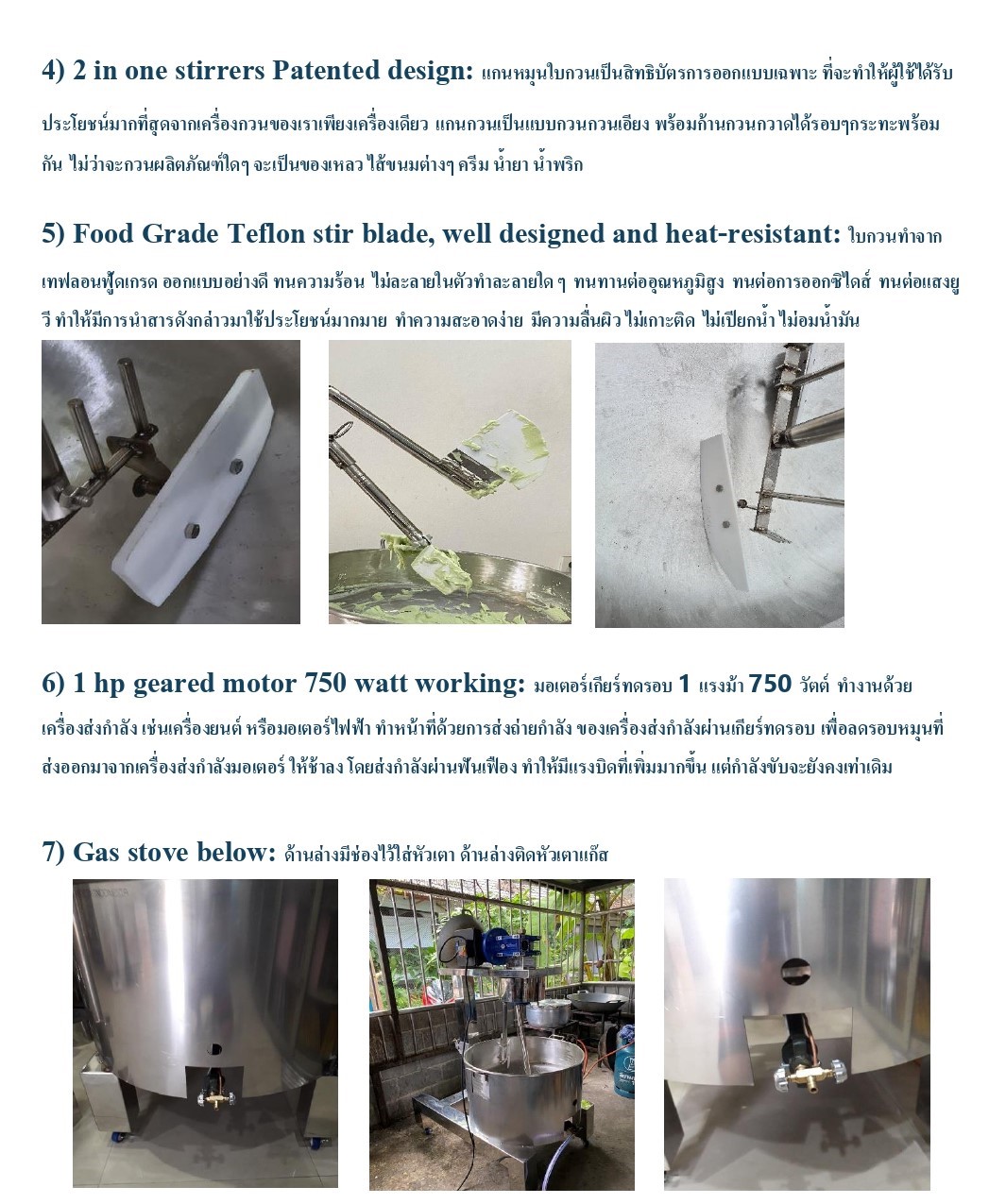 4) 2 in one stirrers Patented design: แกนหมุนใบกวนเป็นสิทธิบัตรการออกแบบเฉพาะ ที่จะทำให้ผู้ใช้ได้รับประโยชน์มากที่สุดจากเครื่องกวนของเราเพียงเครื่องเดียว แกนกวนเป็นแบบกวนกวนเอียง พร้อมก้านกวนกวาดได้รอบๆกระทะพร้อมกัน ไม่ว่าจะกวนผลิตภัณฑ์ใดๆ จะเป็นของเหลว ไส้ขนมต่างๆ ครีม น้ำยา น้ำพริก

5) Food Grade Teflon stir blade, well designed and heat-resistant: ใบกวนทำจากเทฟลอนฟู้ดเกรด ออกแบบอย่างดี ทนความร้อน ไม่ละลายในตัวทำละลายใด ๆ ทนทานต่ออุณหภูมิสูง ทนต่อการออกซิไดส์ ทนต่อแสงยูวี ทำให้มีการนำสารดังกล่าวมาใช้ประโยชน์มากมาย ทำความสะอาดง่าย มีความลื่นผิว ไม่เกาะติด ไม่เปียกน้ำ ไม่อมน้ำมัน

6) 1 hp geared motor 750 watt working: มอเตอร์เกียร์ทดรอบ 1 แรงม้า 750 วัตต์ ทำงานด้วยเครื่องส่งกำลัง เช่นเครื่องยนต์ หรือมอเตอร์ไฟฟ้า ทำหน้าที่ด้วยการส่งถ่ายกำลัง ของเครื่องส่งกำลังผ่านเกียร์ทดรอบ เพื่อลดรอบหมุนที่ส่งออกมาจากเครื่องส่งกำลังมอเตอร์ ให้ช้าลง โดยส่งกำลังผ่านฟันเฟือง ทำให้มีแรงบิดที่เพิ่มมากขึ้น แต่กำลังขับจะยังคงเท่าเดิม

7) Gas stove below: ด้านล่างมีช่องไว้ใส่หัวเตา ด้านล่างติดหัวเตาแก๊ส